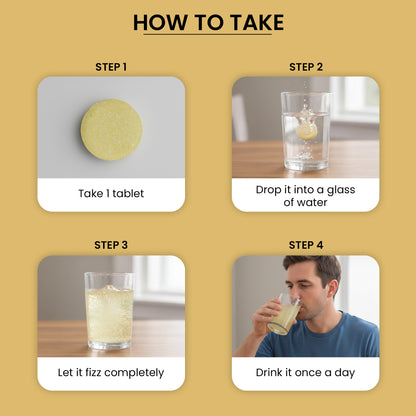 HOW TO TAKE

STEP 1

Take 1 tablet

STEP 2

Drop it into a glass of water

STEP 3

Let it fizz completely

STEP 4

Drink it once a day