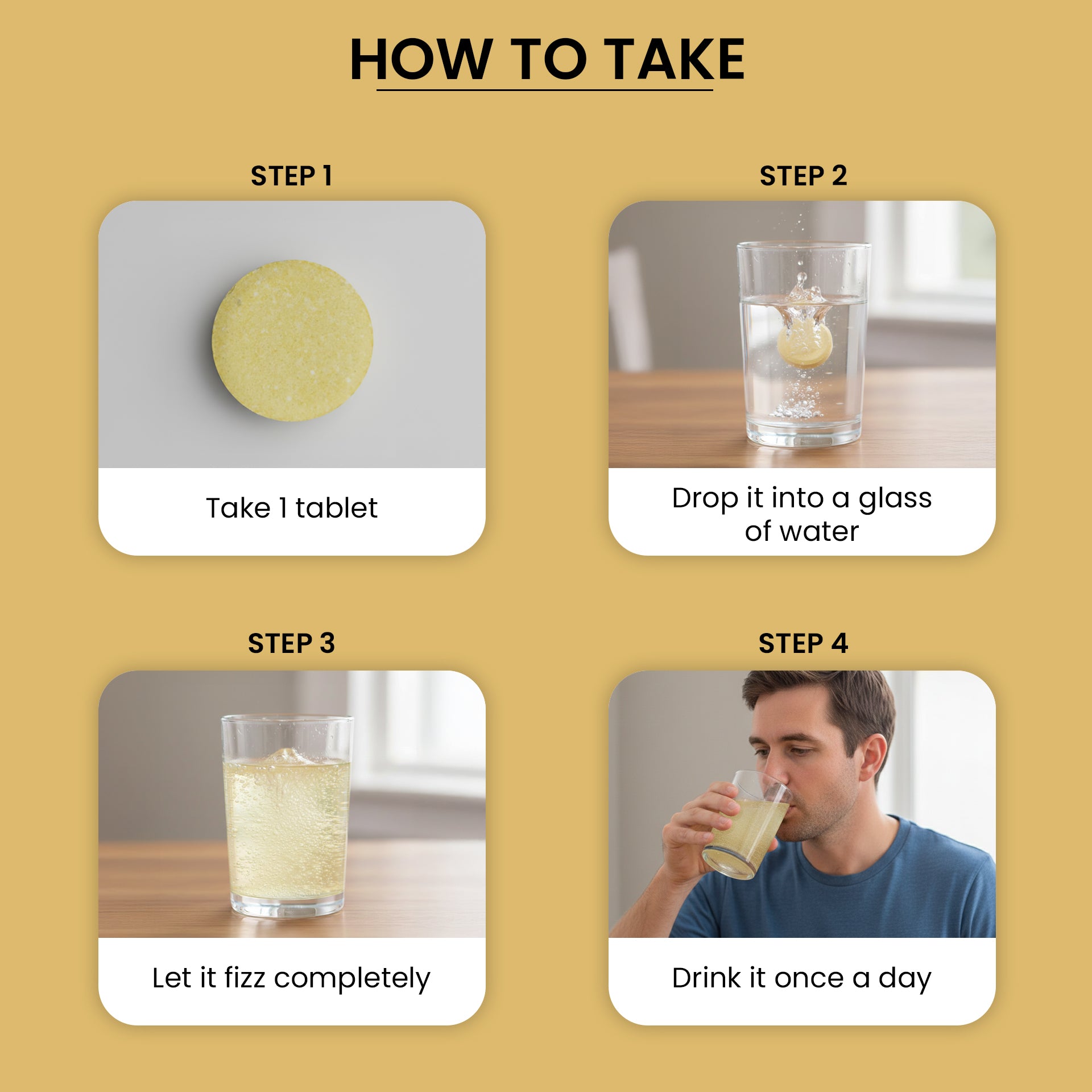 HOW TO TAKE

STEP 1

Take 1 tablet

STEP 2

Drop it into a glass of water

STEP 3

Let it fizz completely

STEP 4

Drink it once a day