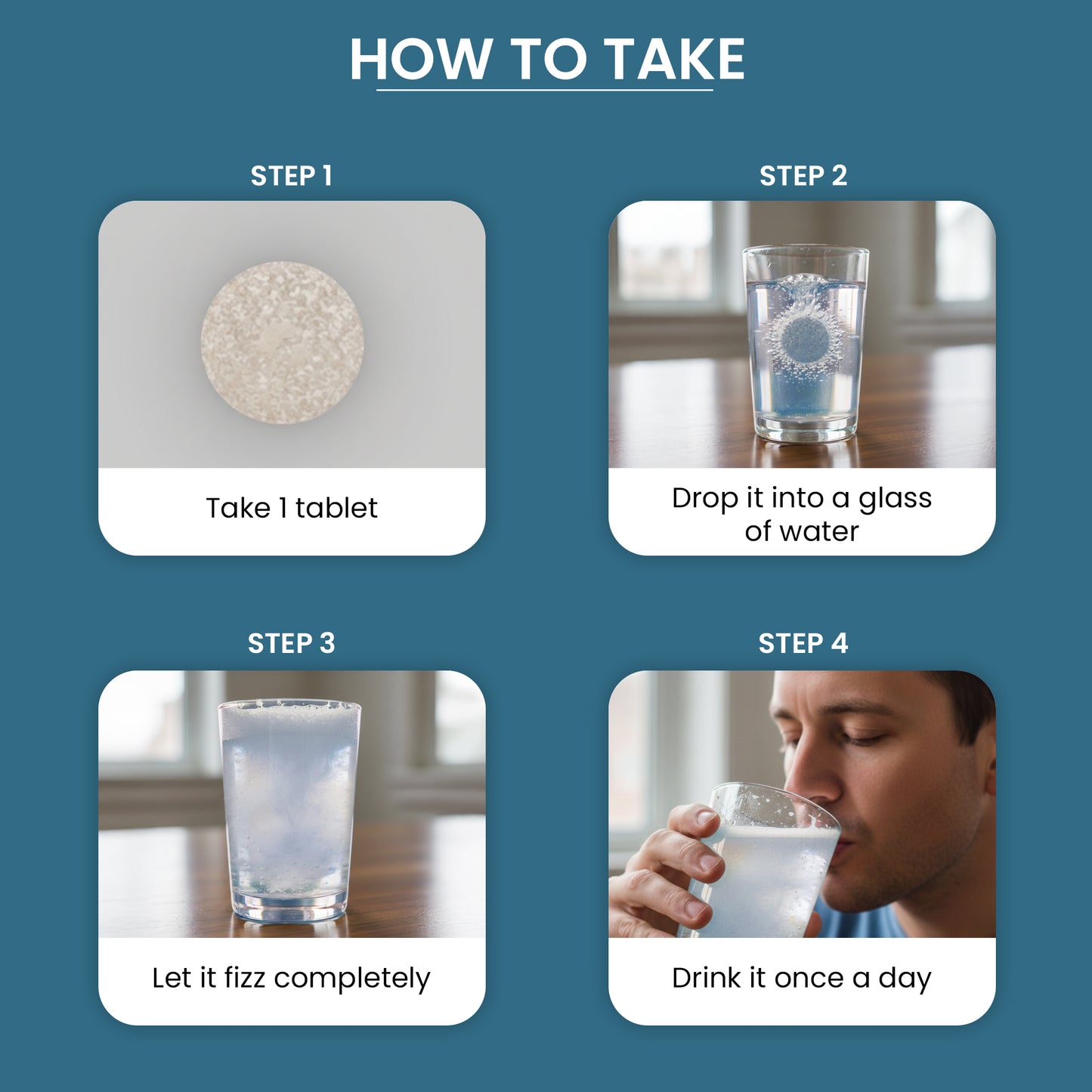 HOW TO TAKE

STEP 1

Take 1 tablet

STEP 2

Drop it into a glass of water

STEP 3

Let it fizz completely

STEP 4

Drink it once a day