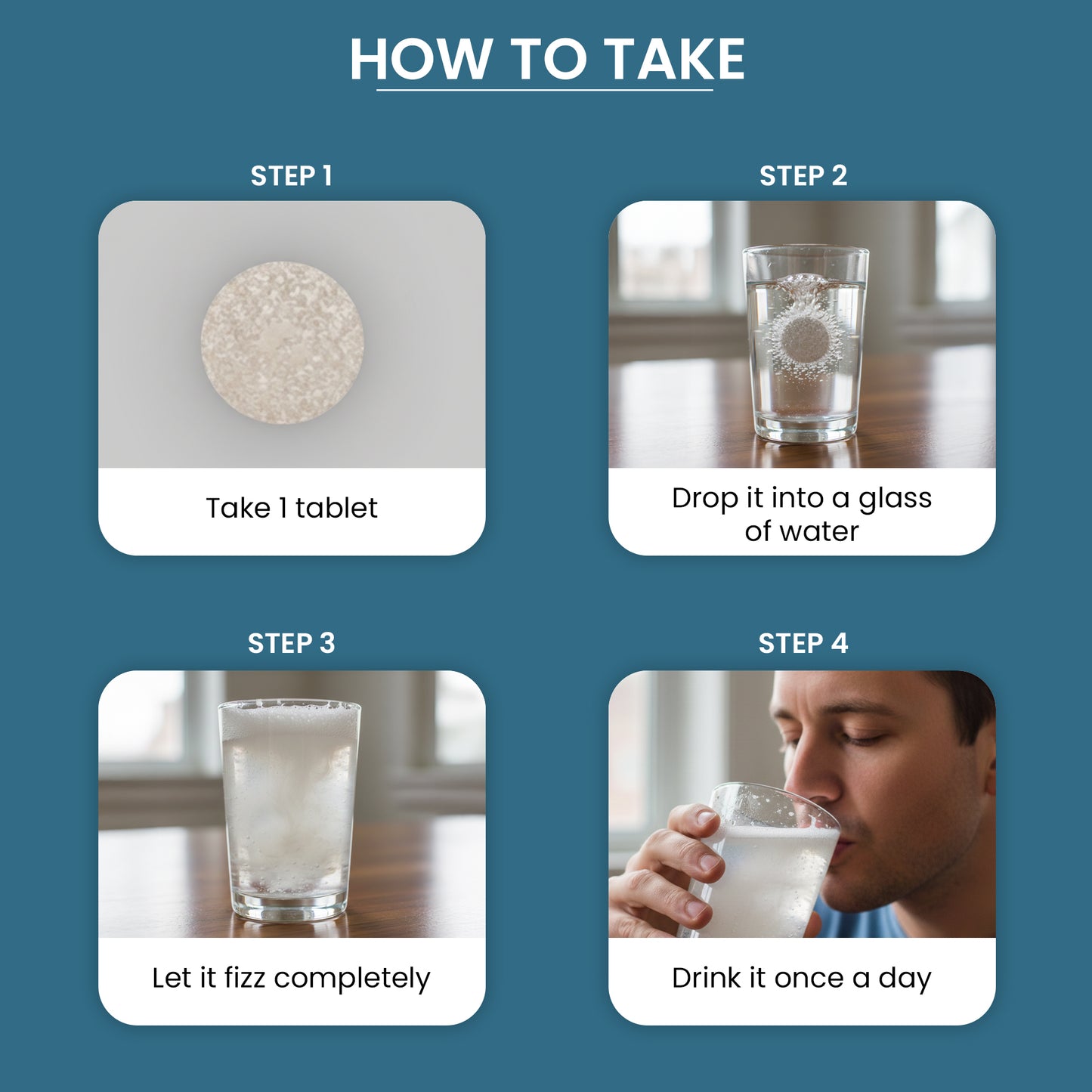 HOW TO TAKE

STEP 1

Take 1 tablet

STEP 2

Drop it into a glass of water

STEP 3

Let it fizz completely

STEP 4

Drink it once a day